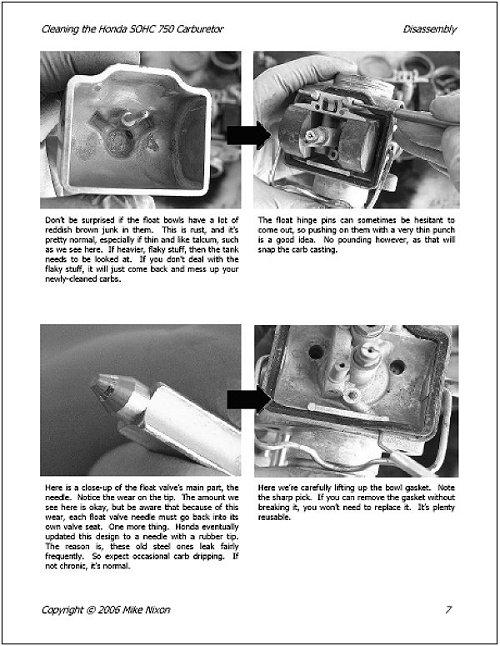 Cleaning the Honda SOHC 750 Carburetor

Disassembly

Don't be surprised if the float bowls have a lot of reddish brown junk in them. This is rust, and it's pretty normal, especially if thin and like talcum, such as we see here. If heavier, flaky stuff, then the tank needs to be looked at. If you don't deal with the flaky stuff, it will just come back and mess up your newly-cleaned carbs.

The float hinge pins can sometimes be hesitant to come out, so pushing on them with a very thin punch is a good idea. No pounding however, as that will snap the carb casting.

Here is a close-up of the float valve's main part, the needle. Notice the wear on the tip. The amount we see here is okay, but be aware that because of this wear, each float valve needle must go back into its own valve seat. One more thing. Honda eventually updated this design to a needle with a rubber tip. The reason is, these old steel ones leak fairly frequently. So expect occasional carb dripping. If not chronic, it's normal.

Here we're carefully lifting up the bowl gasket. Note the sharp pick. If you can remove the gasket without breaking it, you won't need to replace it. It's plenty reusable.

Copyright © 2006 Mike Nixon

7