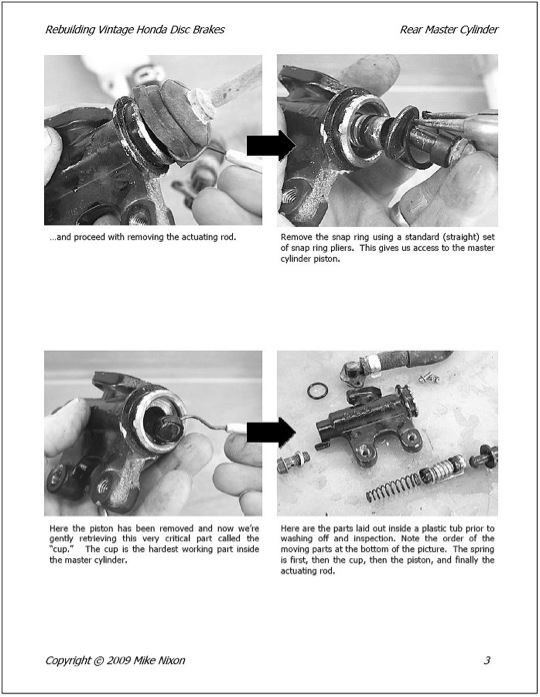 Rebuilding Vintage Honda Disc Brakes

Rear Master Cylinder

…and proceed with removing the actuating rod.

Remove the snap ring using a standard (straight) set of snap ring pliers. This gives us access to the master cylinder piston.

Here the piston has been removed and now we're gently retrieving this very critical part called the "cup." The cup is the hardest working part inside the master cylinder.

Here are the parts laid out inside a plastic tub prior to washing off and inspection. Note the order of the moving parts at the bottom of the picture. The spring is first, then the cup, then the piston, and finally the actuating rod.

Copyright © 2009 Mike Nixon

3