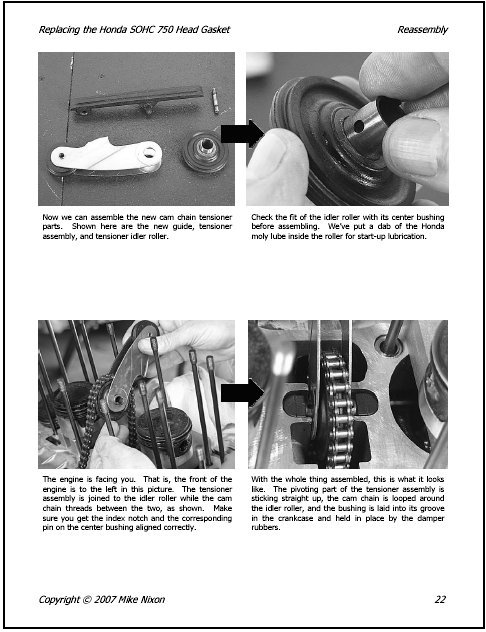 Replacing the Honda SOHC 750 Head Gasket

Reassembly

Now we can assemble the new cam chain tensioner parts. Shown here are the new guide, tensioner assembly, and tensioner idler roller.

Check the fit of the idler roller with its center bushing before assembling. We've put a dab of the Honda moly lube inside the roller for start-up lubrication.

The engine is facing you. That is, the front of the engine is to the left in this picture. The tensioner assembly is joined to the idler roller while the cam chain threads between the two, as shown. Make sure you get the index notch and the corresponding pin on the center bushing aligned correctly.

With the whole thing assembled, this is what it looks like. The pivoting part of the tensioner assembly is sticking straight up, the cam chain is looped around the idler roller, and the bushing is laid into its groove in the crankcase and held in place by the damper rubbers.

Copyright © 2007 Mike Nixon

22