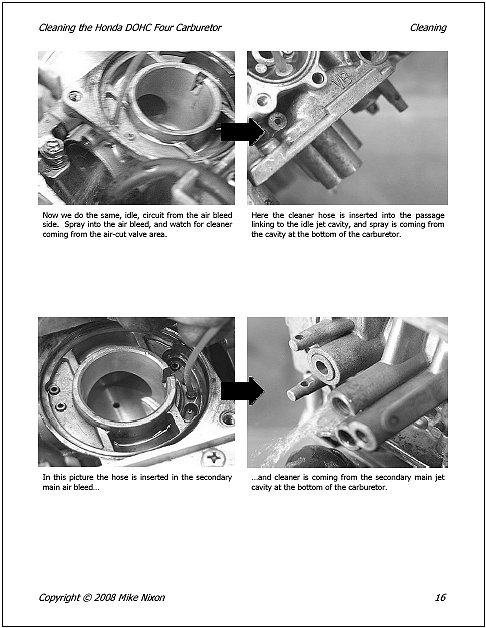 Cleaning the Honda DOHC Four Carburetor

Cleaning

Now we do the same, idle, circuit from the air bleed side. Spray into the air bleed, and watch for cleaner coming from the air-cut valve area.

Here the cleaner hose is inserted into the passage linking to the idle jet cavity, and spray is coming from the cavity at the bottom of the carburetor.

In this picture the hose is inserted in the secondary main air bleed...

...and cleaner is coming from the secondary main jet cavity at the bottom of the carburetor.

Copyright © 2008 Mike Nixon

16