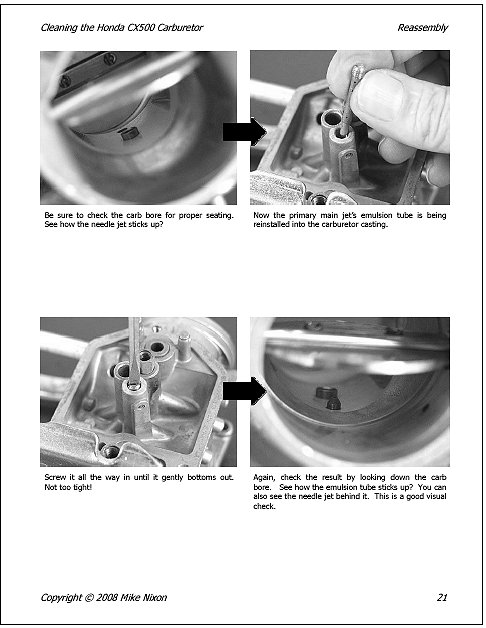 Cleaning the Honda CX500 Carburetor

Reassembly

Be sure to check the carb bore for proper seating. See how the needle jet sticks up?

Now the primary main jet's emulsion tube is being reinstalled into the carburetor casting.

Screw it all the way in until it gently bottoms out. Not too tight!

Again, check the result by looking down the carb bore. See how the emulsion tube sticks up? You can also see the needle jet behind it. This is a good visual check.

Copyright © 2008 Mike Nixon

21